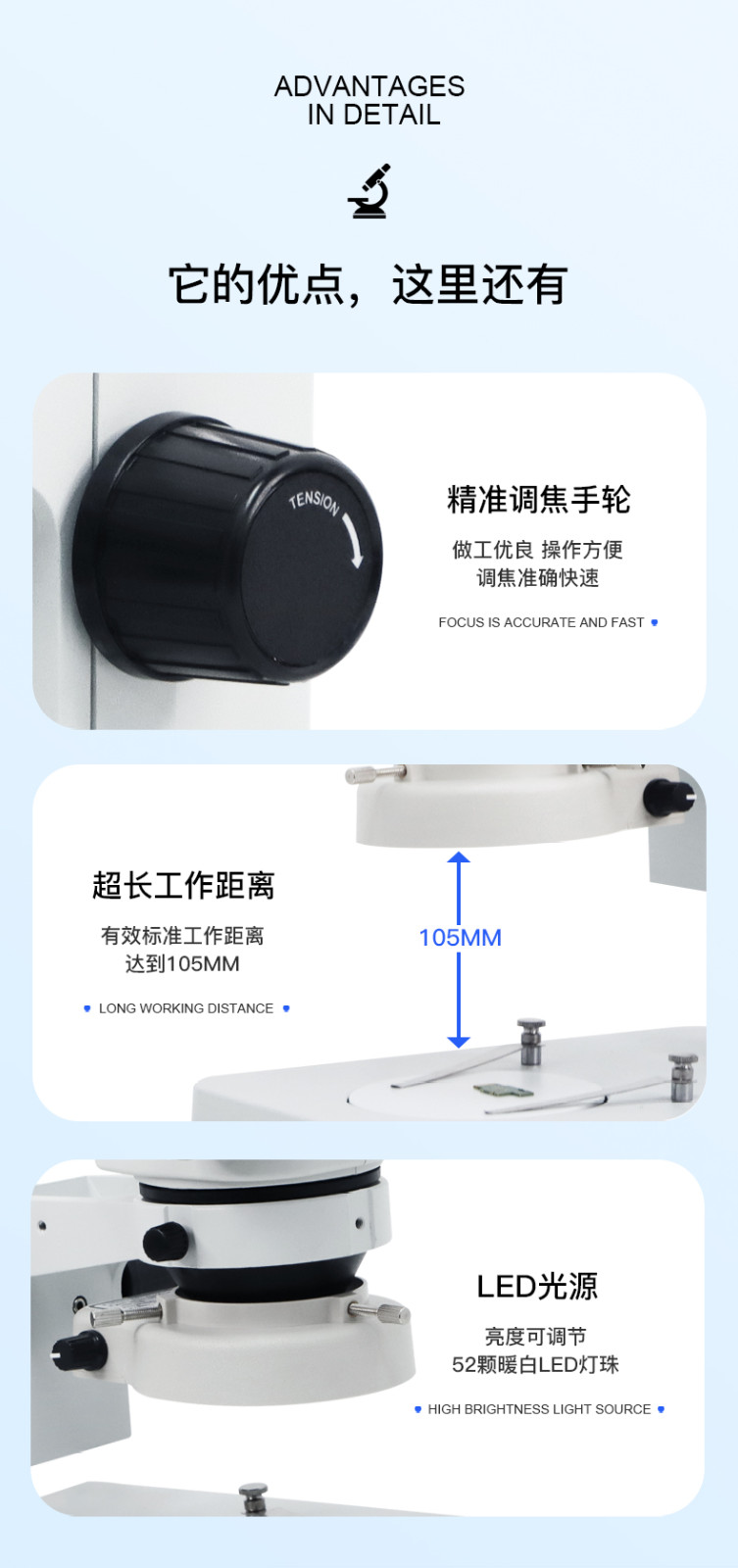 ADVANTAGES
IN DETAIL

它的优点，这里还有

TENSION

精准调焦手轮

做工优良 操作方便
调焦准确快速

FOCUS IS ACCURATE AND FAST

超长工作距离

有效标准工作距离
达到105MM

LONG WORKING DISTANCE

105MM

LED光源

亮度可调节
52颗暖白LED灯珠

HIGH BRIGHTNESS LIGHT SOURCE