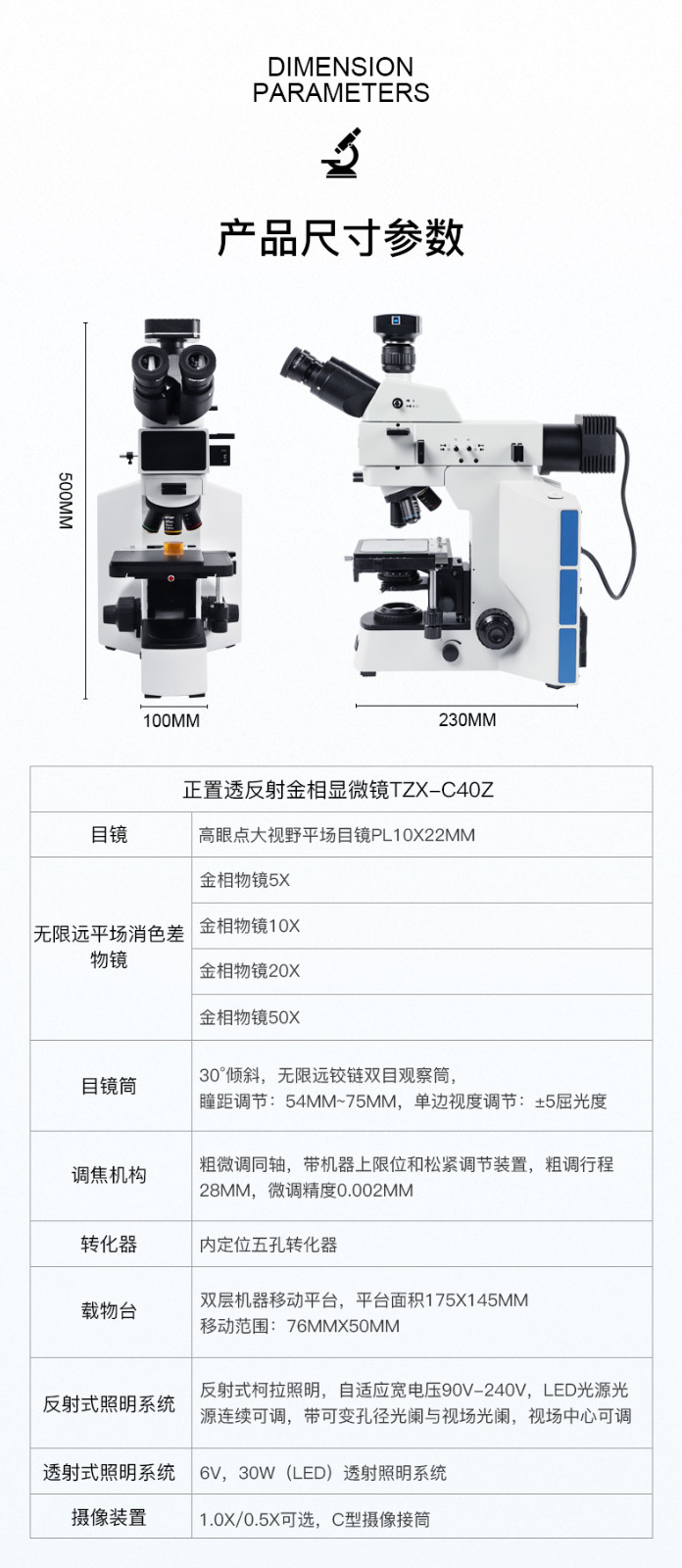 DIMENSION
PARAMETERS

产品尺寸参数

500MM

100MM

230MM

| 正置透反射金相显微镜TZX-C40Z | |
|---|---|
| 目镜 | 高眼点大视野平场目镜PL10X22MM |
| 无限远平场消色差物镜 | 金相物镜5X |
| | 金相物镜10X |
| | 金相物镜20X |
| | 金相物镜50X |
| 目镜筒 | 30°倾斜，无限远铰链双目观察筒，瞳距调节：54MM~75MM，单边视度调节：±5屈光度 |
| 调焦机构 | 粗微调同轴，带机器上限位和松紧调节装置，粗调行程28MM，微调精度0.002MM |
| 转化器 | 内定位五孔转化器 |
| 载物台 | 双层机器移动平台，平台面积175X145MM 移动范围：76MMX50MM |
| 反射式照明系统 | 反射式柯拉照明，自适应宽电压90V-240V，LED光源光源连续可调，带可变孔径光阑与视场光阑，视场中心可调 |
| 透射式照明系统 | 6V，30W（LED）透射照明系统 |
| 摄像装置 | 1.0X/0.5X可选，C型摄像接筒 |