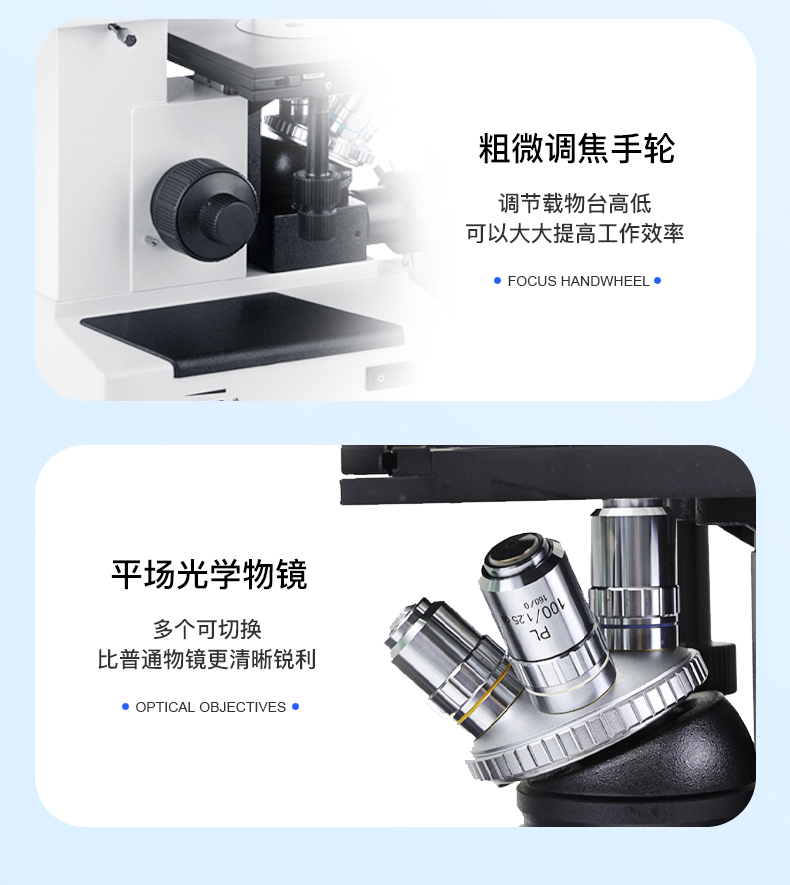 粗微调焦手轮

调节载物台高低
可以大大提高工作效率

FOCUS HANDWHEEL

平场光学物镜

多个可切换
比普通物镜更清晰锐利

OPTICAL OBJECTIVES

PL
100/1.25
160/0