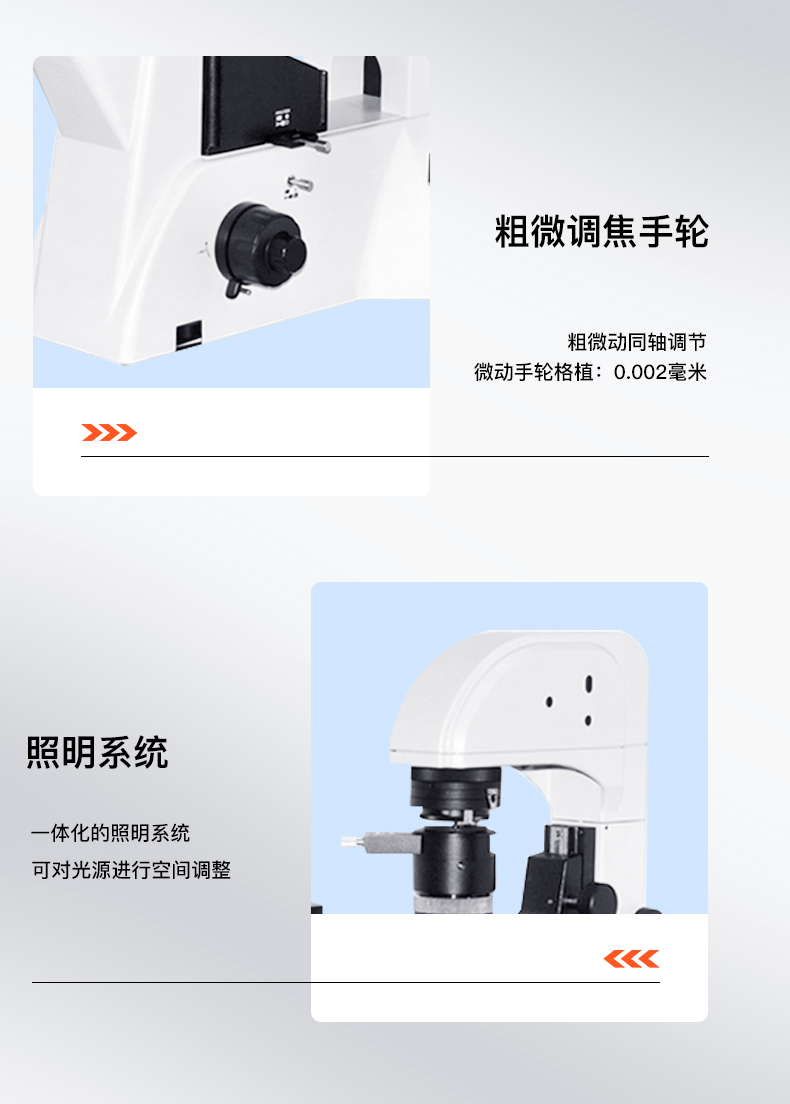 粗微调焦手轮

粗微动同轴调节
微动手轮格植：0.002毫米

照明系统

一体化的照明系统
可对光源进行空间调整