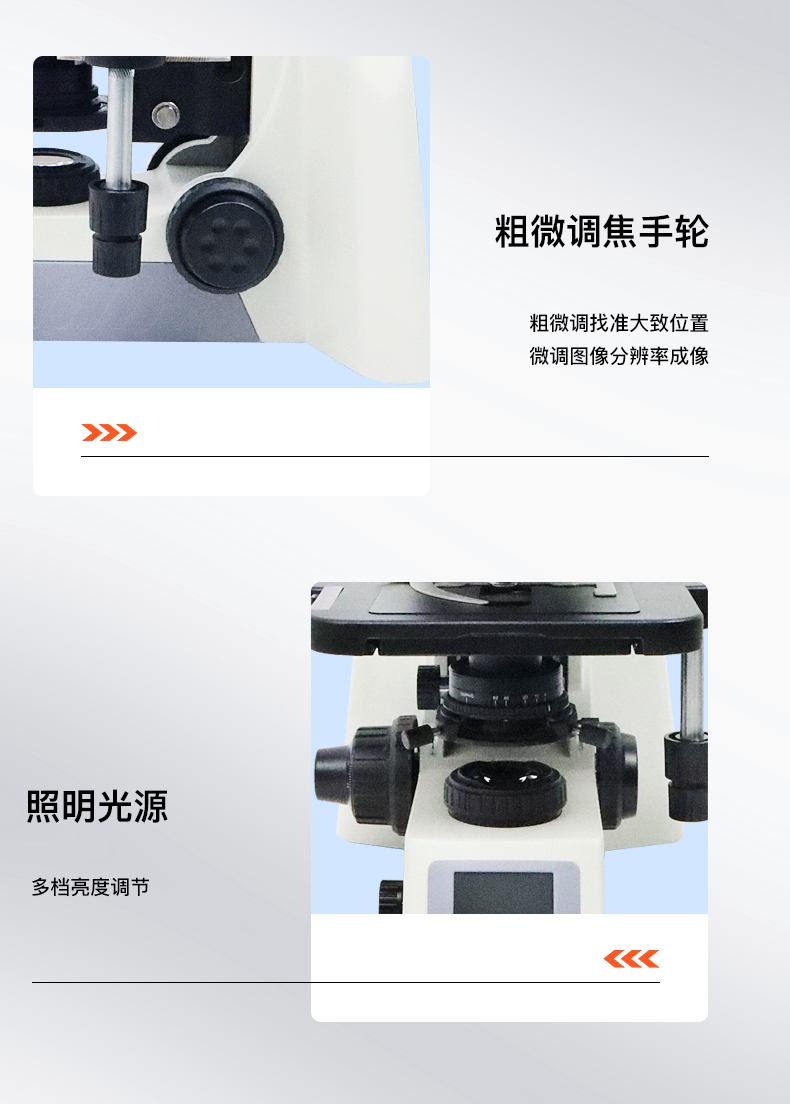 粗微调焦手轮

粗微调找准大致位置
微调图像分辨率成像

照明光源

多档亮度调节